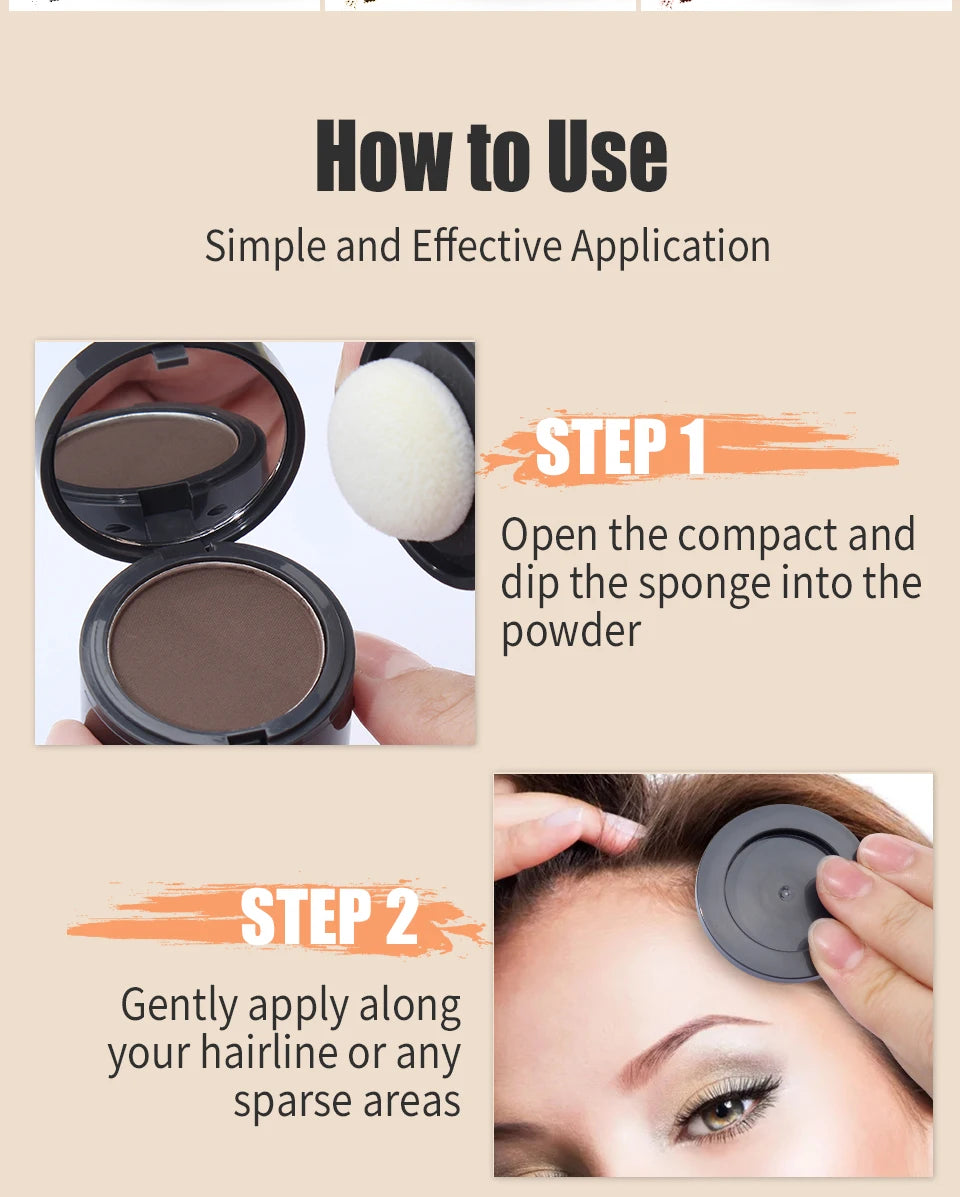 How to Use

Simple and Effective Application

STEP 1

Open the compact and dip the sponge into the powder

STEP 2

Gently apply along your hairline or any sparse areas