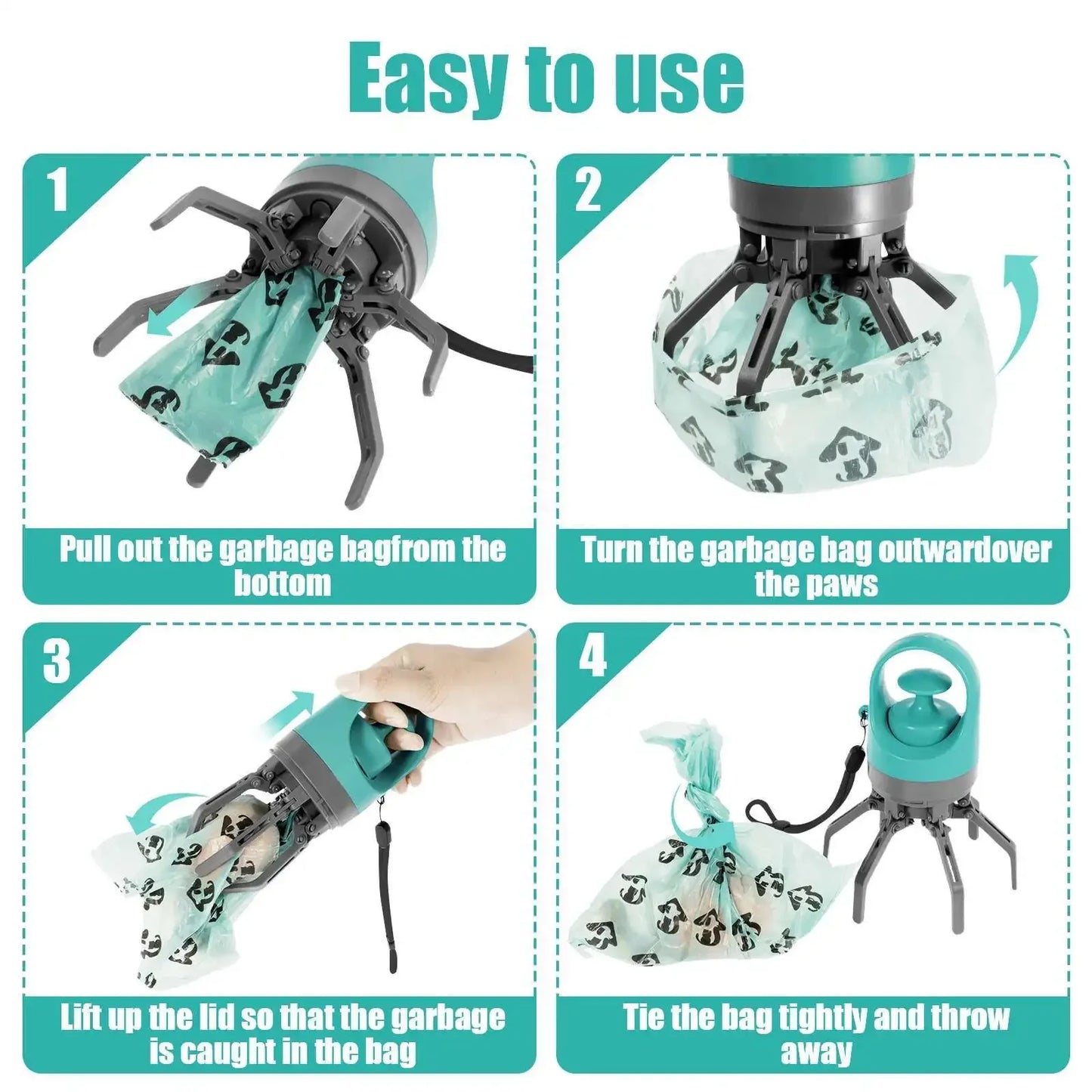 Easy to use

1

Pull out the garbage bagfrom the bottom

2

Turn the garbage bag outwardover the paws

3

Lift up the lid so that the garbage is caught in the bag

4

Tie the bag tightly and throw away