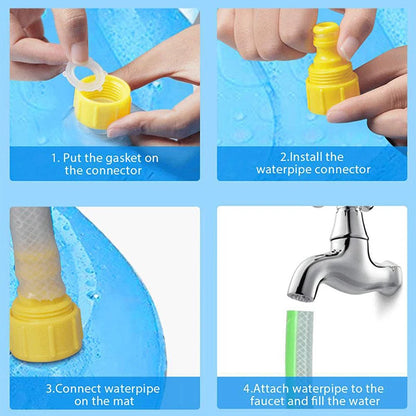 1. Put the gasket on the connector

2.Install the waterpipe connector

3.Connect waterpipe on the mat

4.Attach waterpipe to the faucet and fill the water