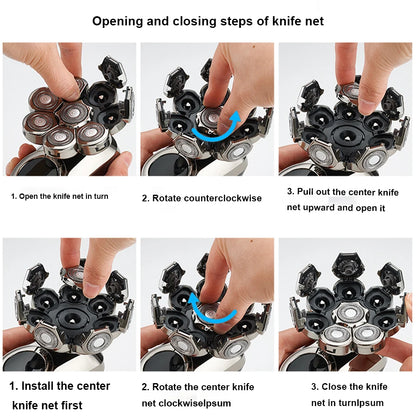 Opening and closing steps of knife net

1. Open the knife net in turn

2. Rotate counterclockwise

3. Pull out the center knife net upward and open it

1. Install the center knife net first

2. Rotate the center knife net clockwiselpsum

3. Close the knife net in turnlpsum