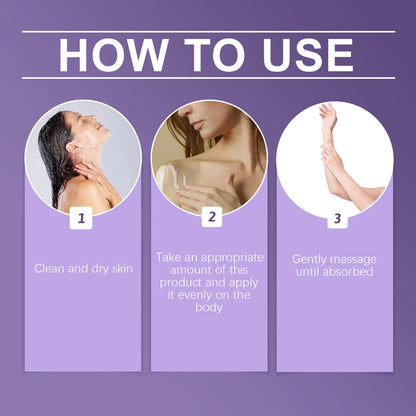 HOW TO USE

1

Clean and dry skin

2

Take an appropriate amount of this product and apply it evenly on the body

3

Gently massage until absorbed