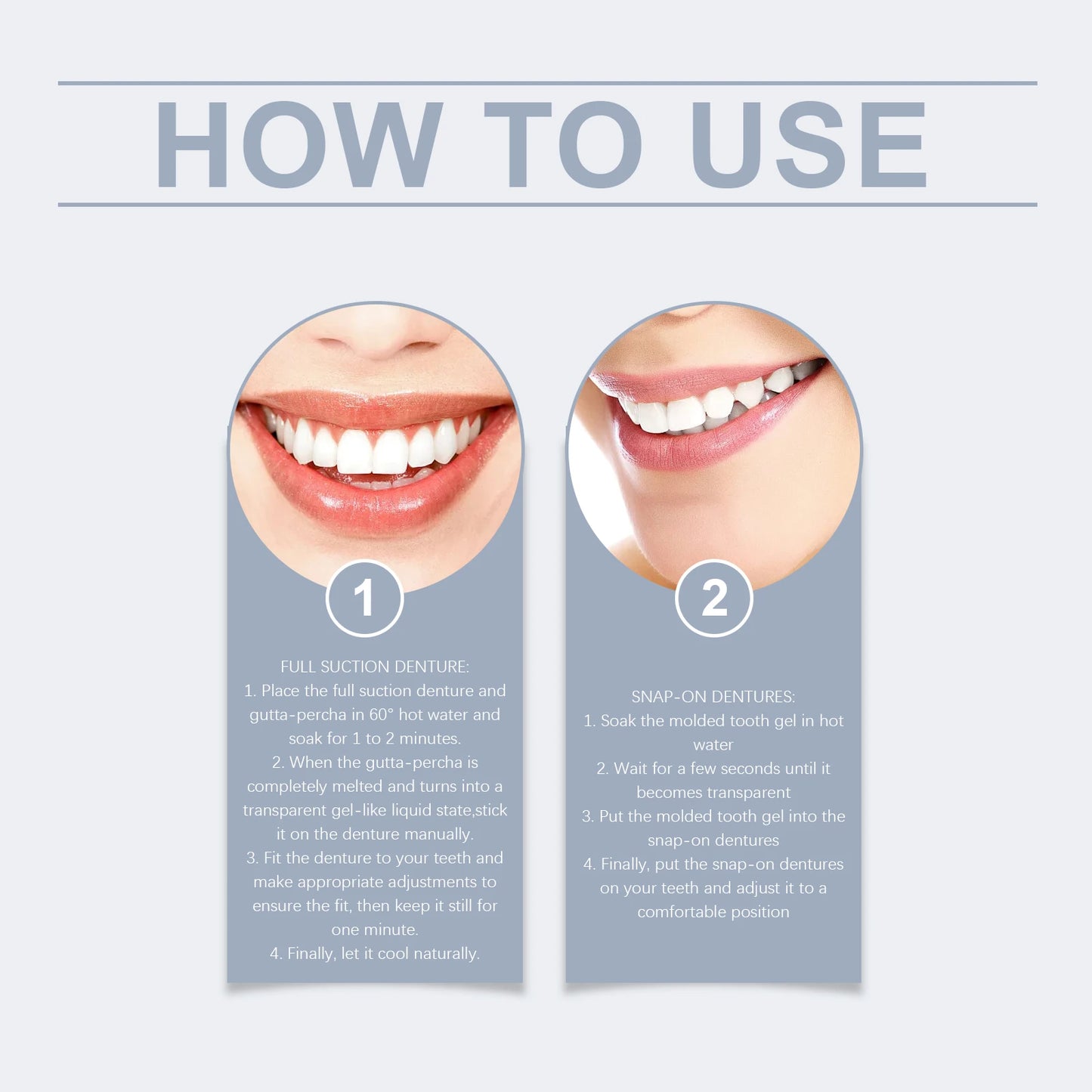 HOW TO USE

1

FULL SUCTION DENTURE:
1. Place the full suction denture and gutta-percha in 60° hot water and soak for 1 to 2 minutes.
2. When the gutta-percha is completely melted and turns into a transparent gel-like liquid state,stick it on the denture manually.
3. Fit the denture to your teeth and make appropriate adjustments to ensure the fit, then keep it still for one minute.
4. Finally, let it cool naturally.

2

SNAP-ON DENTURES:
1. Soak the molded tooth gel in hot water
2. Wait for a few seconds until it becomes transparent
3. Put the molded tooth gel into the snap-on dentures
4. Finally, put the snap-on dentures on your teeth and adjust it to a comfortable position