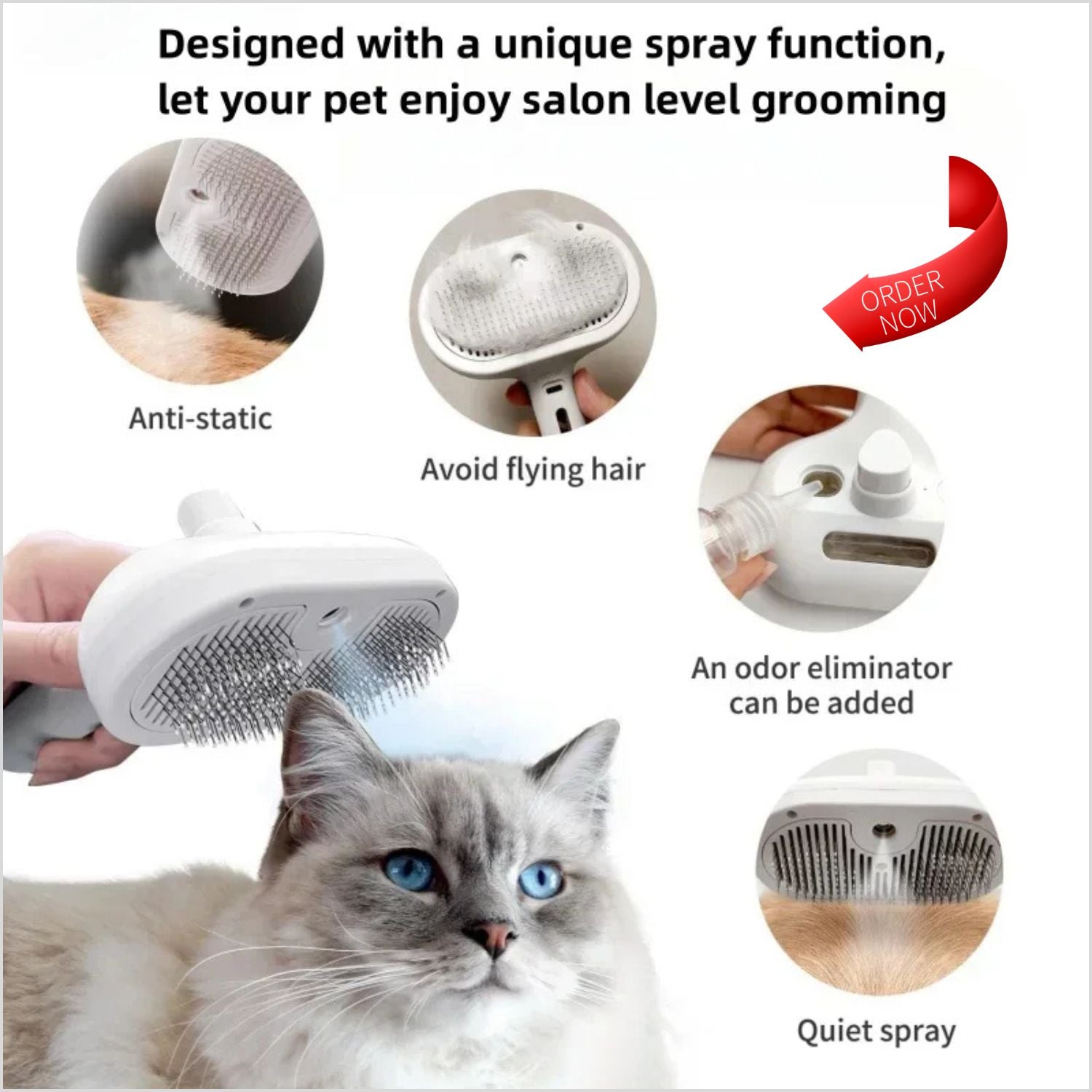 Designed with a unique spray function, let your pet enjoy salon level grooming

ORDER NOW

Anti-static

Avoid flying hair

An odor eliminator can be added

Quiet spray